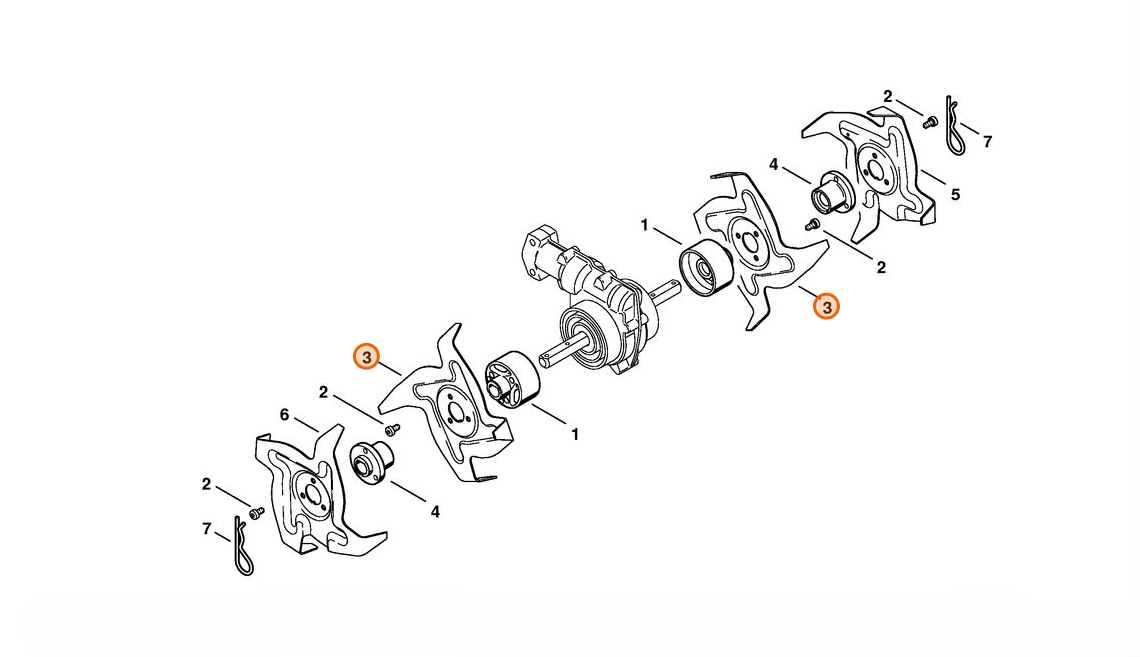 2
7
4
5
1
2
3
3
2
1
6
4
2
7